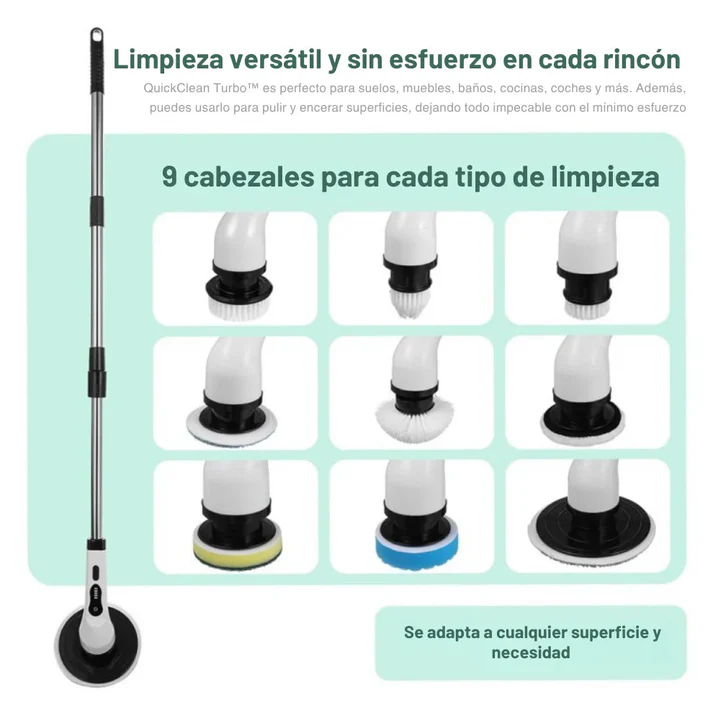 Limpieza versátil y sin esfuerzo en cada rincón

QuickClean Turbo™ es perfecto para suelos, muebles, baños, cocinas, coches y más. Además, puedes usarlo para pulir y encerar superficies, dejando todo impecable con el mínimo esfuerzo

9 cabezales para cada tipo de limpieza

Se adapta a cualquier superficie y necesidad