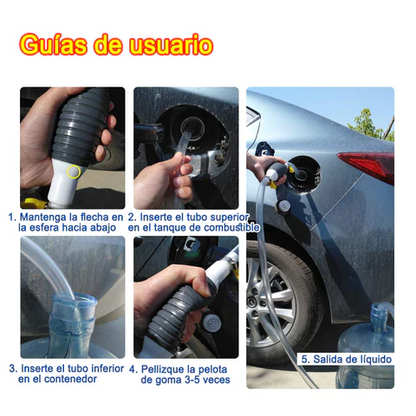 Guías de usuario

1. Mantenga la flecha en la esfera hacia abajo

2. Inserte el tubo superior en el tanque de combustible

3. Inserte el tubo inferior en el contenedor

4. Pellizque la pelota de goma 3-5 veces

5. Salida de líquido